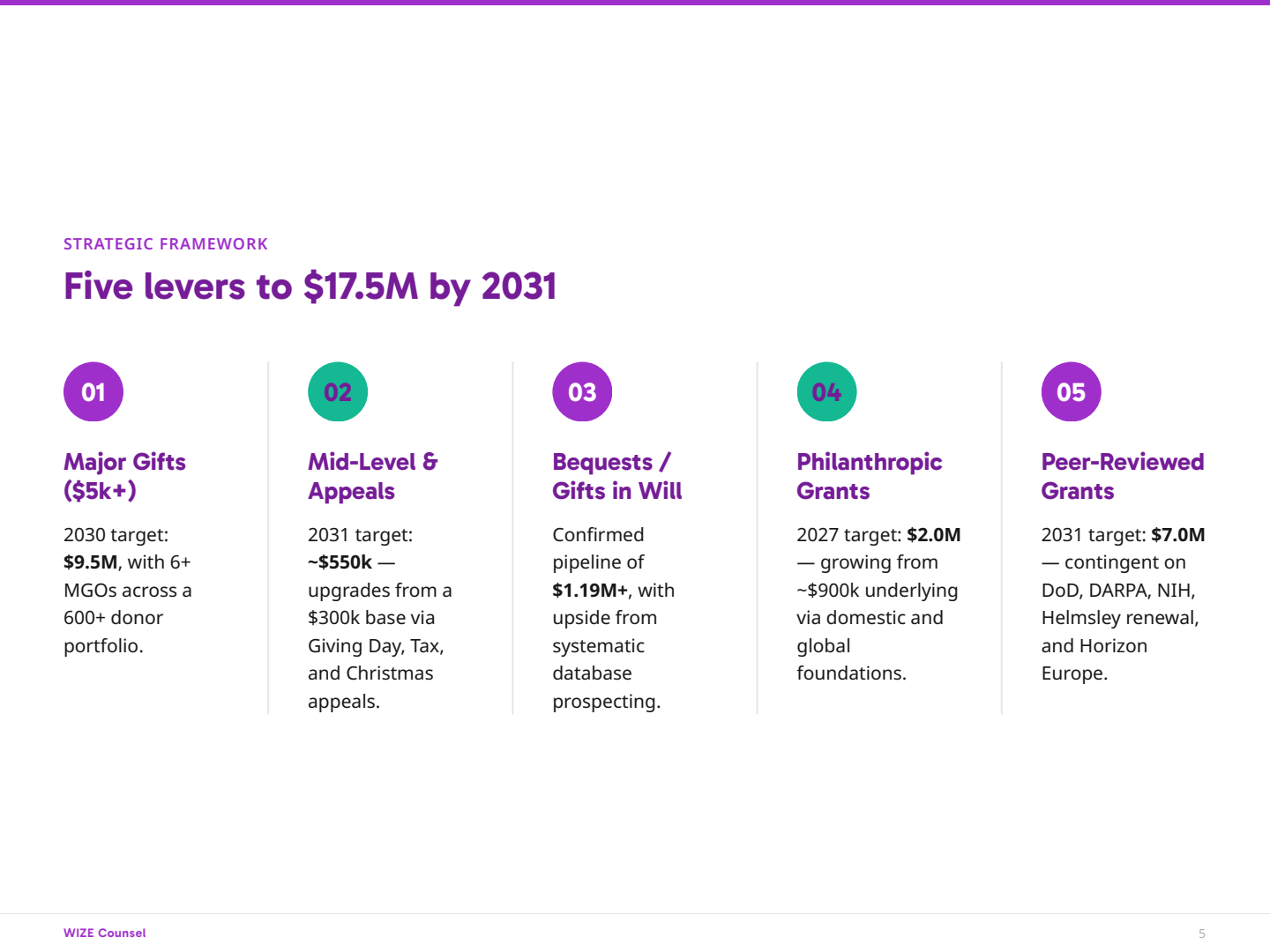 STRATEGIC FRAMEWORK

Five levers to $17.5M by 2031

01

Major Gifts ($5k+)

2030 target: $9.5M, with 6+ MGOs across a 600+ donor portfolio.

02

Mid-Level & Appeals

2031 target: ~$550k — upgrades from a $300k base via Giving Day, Tax, and Christmas appeals.

03

Bequests / Gifts in Will

Confirmed pipeline of $1.19M+, with upside from systematic database prospecting.

04

Philanthropic Grants

2027 target: $2.0M — growing from ~$900k underlying via domestic and global foundations.

05

Peer-Reviewed Grants

2031 target: $7.0M — contingent on DoD, DARPA, NIH, Helmsley renewal, and Horizon Europe.

WIZE Counsel

5